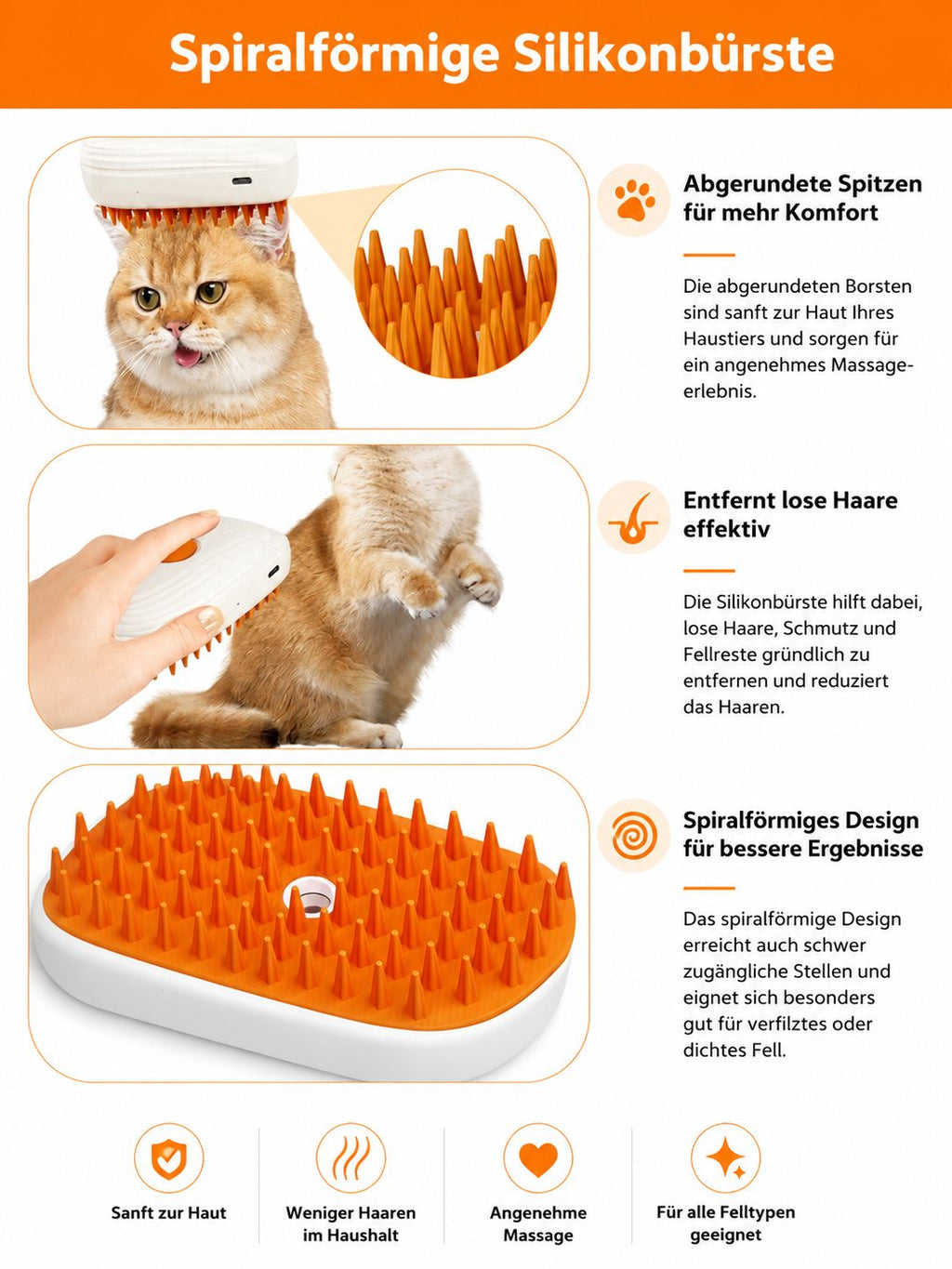 Spiralförmige Silikonbürste

Abgerundete Spitzen für mehr Komfort

Die abgerundeten Borsten sind sanft zur Haut Ihres Haustiers und sorgen für ein angenehmes Massageerlebnis.

Entfernt lose Haare effektiv

Die Silikonbürste hilft dabei, lose Haare, Schmutz und Fellreste gründlich zu entfernen und reduziert das Haaren.

Spiralförmiges Design für bessere Ergebnisse

Das spiralförmige Design erreicht auch schwer zugängliche Stellen und eignet sich besonders gut für verfilztes oder dichtes Fell.

Sanft zur Haut

Weniger Haaren im Haushalt

Angenehme Massage

Für alle Felltypen geeignet