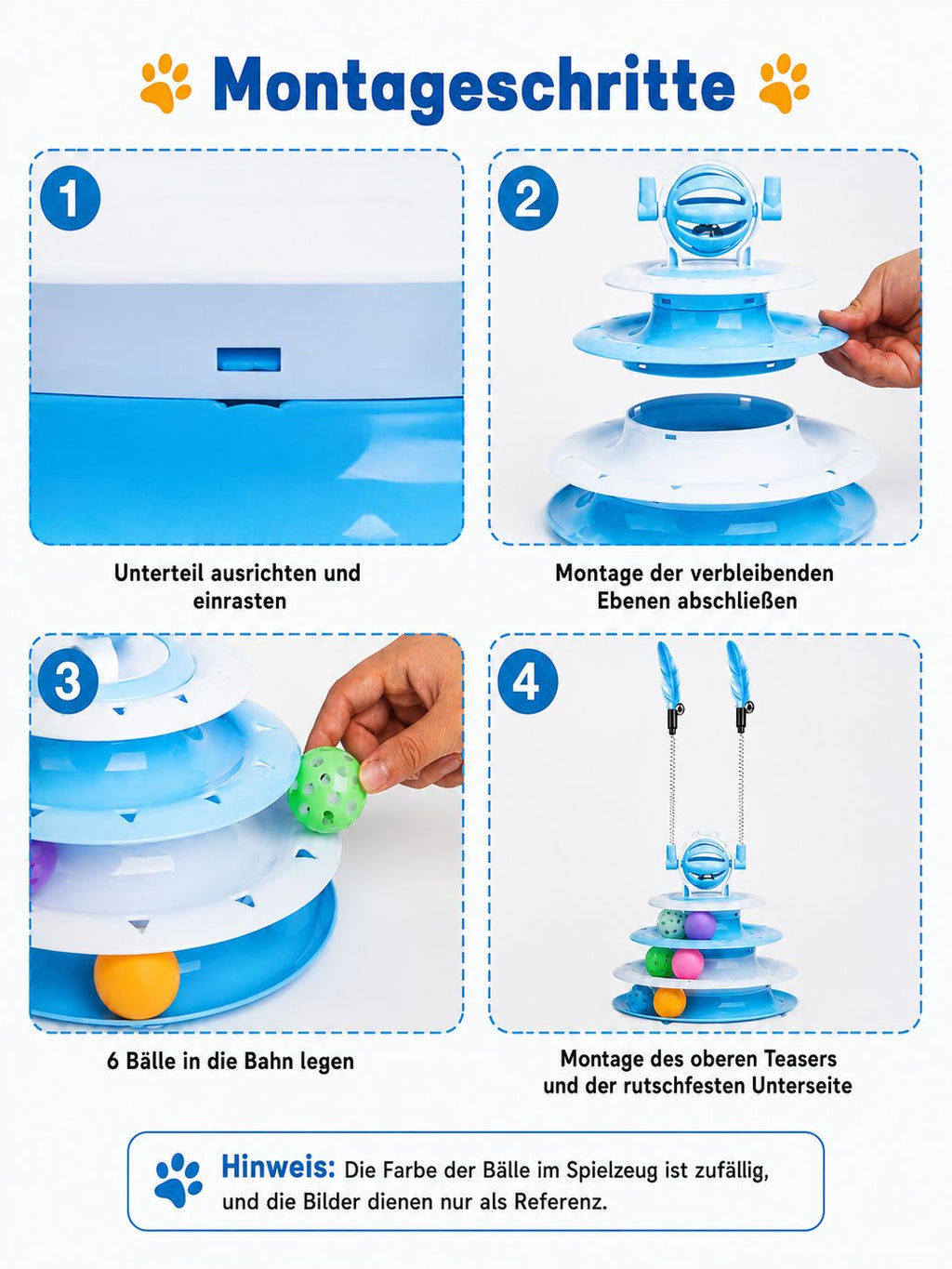 Montageschritte

1

Unterteil ausrichten und einrasten

2

Montage der verbleibenden Ebenen abschließen

3

6 Bälle in die Bahn legen

4

Montage des oberen Teasers und der rutschfesten Unterseite

Hinweis: Die Farbe der Bälle im Spielzeug ist zufällig, und die Bilder dienen nur als Referenz.