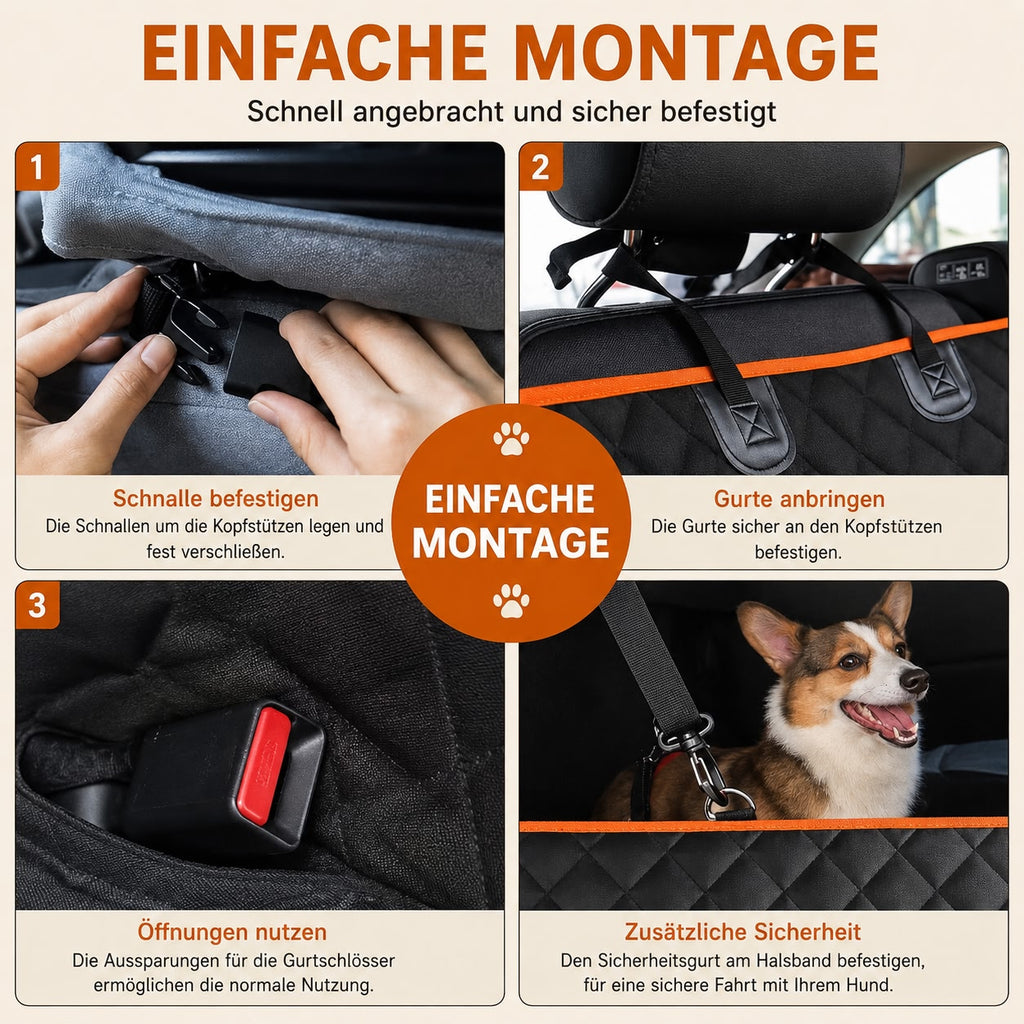 EINFACHE MONTAGE

Schnell angebracht und sicher befestigt

1

Schnalle befestigen

Die Schnallen um die Kopfstützen legen und fest verschließen.

2

Gurte anbringen

Die Gurte sicher an den Kopfstützen befestigen.

EINFACHE MONTAGE

3

Öffnungen nutzen

Die Aussparungen für die Gurtschlösser ermöglichen die normale Nutzung.

Zusätzliche Sicherheit

Den Sicherheitsgurt am Halsband befestigen, für eine sichere Fahrt mit Ihrem Hund.