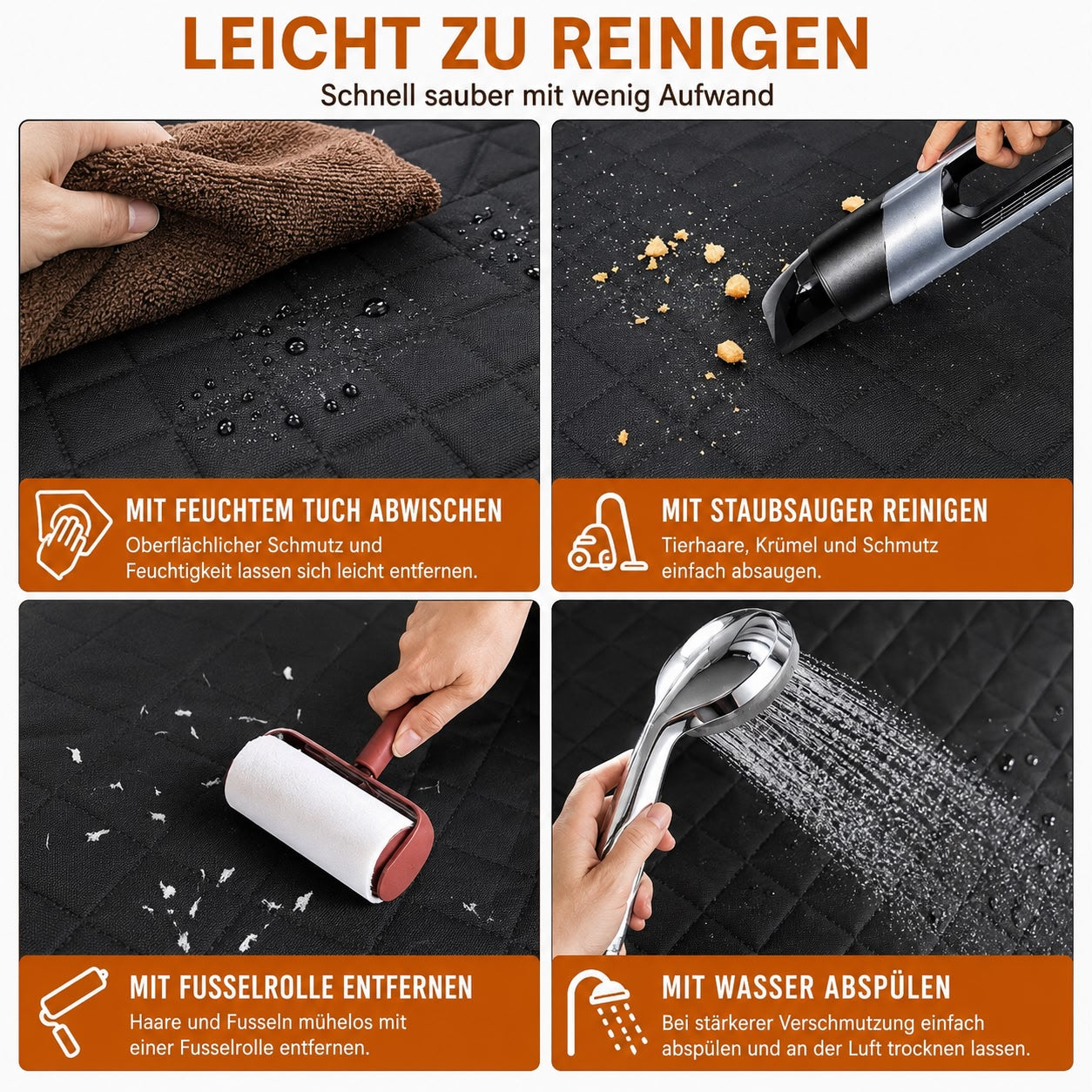 LEICHT ZU REINIGEN
Schnell sauber mit wenig Aufwand

MIT FEUCHTEM TUCH ABWISCHEN
Oberflächlicher Schmutz und Feuchtigkeit lassen sich leicht entfernen.

MIT STAUBSAUGER REINIGEN
Tierhaare, Krümel und Schmutz einfach absaugen.

MIT FUSSELROLLE ENTFERNEN
Haare und Fusseln mühelos mit einer Fusselrolle entfernen.

MIT WASSER ABSPÜLEN
Bei stärkerer Verschmutzung einfach abspülen und an der Luft trocknen lassen.