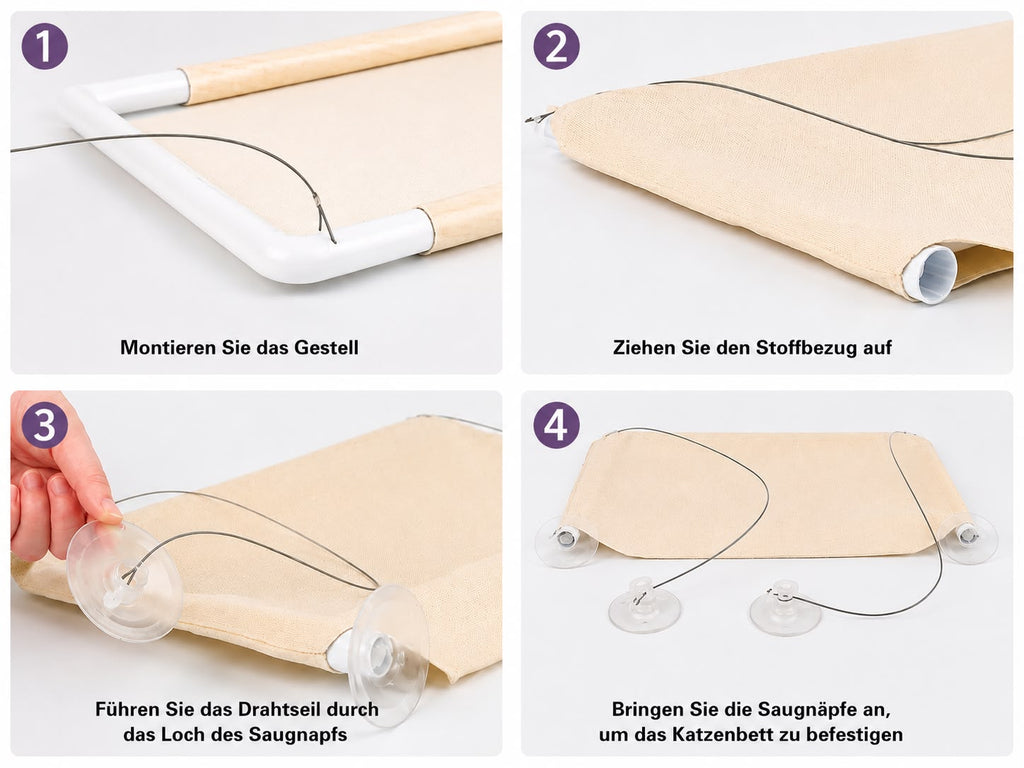 1

Montieren Sie das Gestell

2

Ziehen Sie den Stoffbezug auf

3

Führen Sie das Drahtseil durch das Loch des Saugnapfs

4

Bringen Sie die Saugnäpfe an, um das Katzenbett zu befestigen