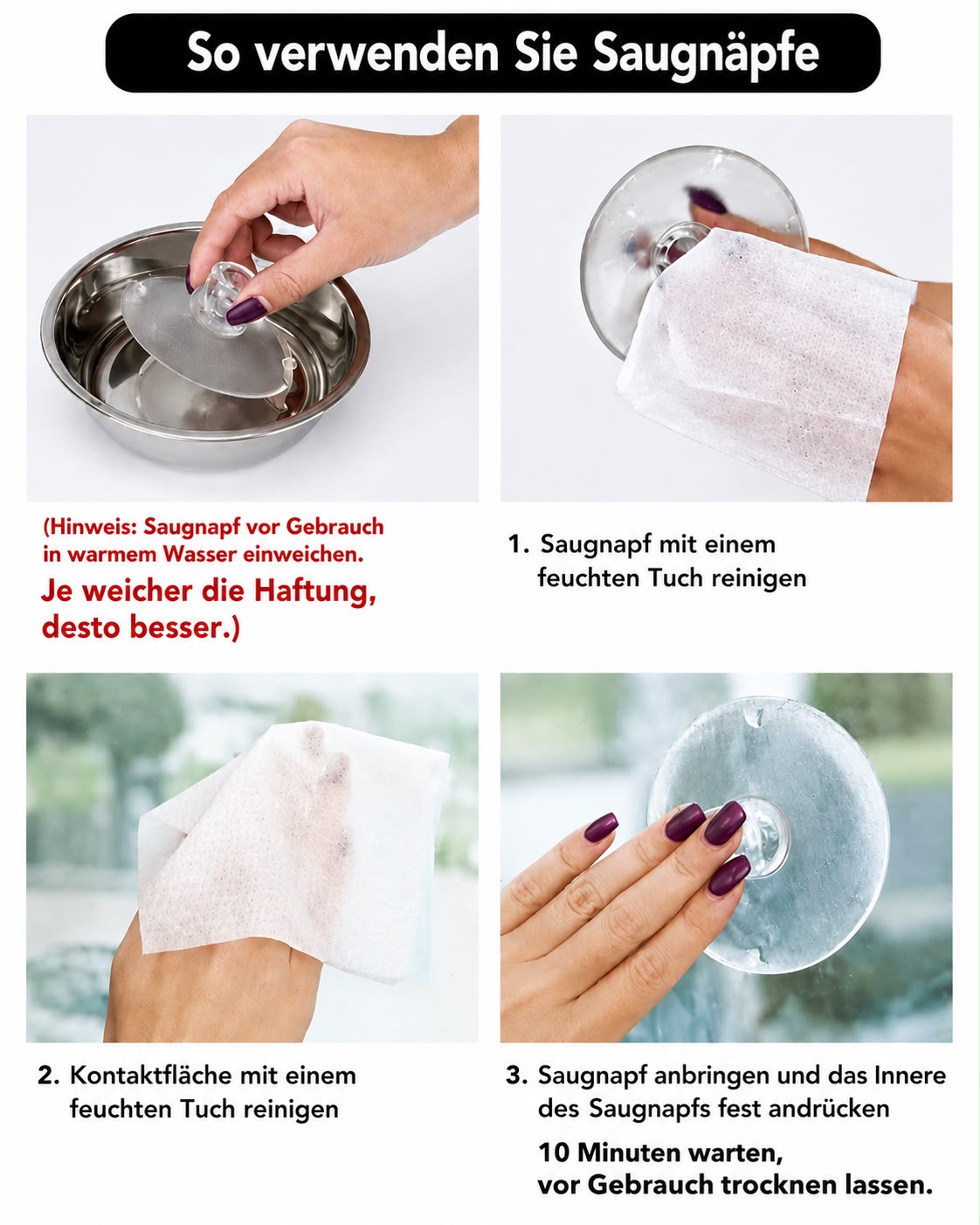 So verwenden Sie Saugnäpfe

(Hinweis: Saugnapf vor Gebrauch in warmem Wasser einweichen. Je weicher die Haftung, desto besser.)

1. Saugnapf mit einem feuchten Tuch reinigen

2. Kontaktfläche mit einem feuchten Tuch reinigen

3. Saugnapf anbringen und das Innere des Saugnapfs fest andrücken

10 Minuten warten, vor Gebrauch trocknen lassen.